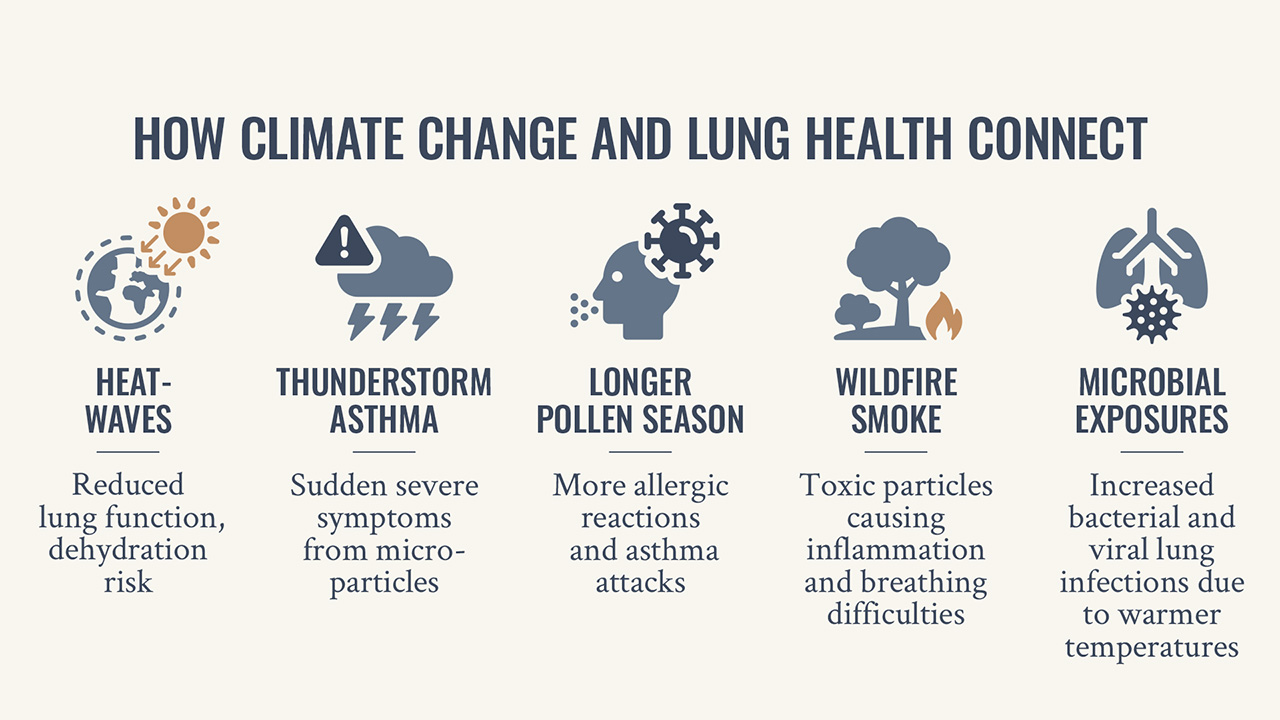 HOW CLIMATE CHANGE AND LUNG HEALTH CONNECT

HEAT-WAVES

Reduced lung function, dehydration risk

THUNDERSTORM ASTHMA

Sudden severe symptoms from micro-particles

LONGER POLLEN SEASON

More allergic reactions and asthma attacks

WILDFIRE SMOKE

Toxic particles causing inflammation and breathing difficulties

MICROBIAL EXPOSURES

Increased bacterial and viral lung infections due to warmer temperatures